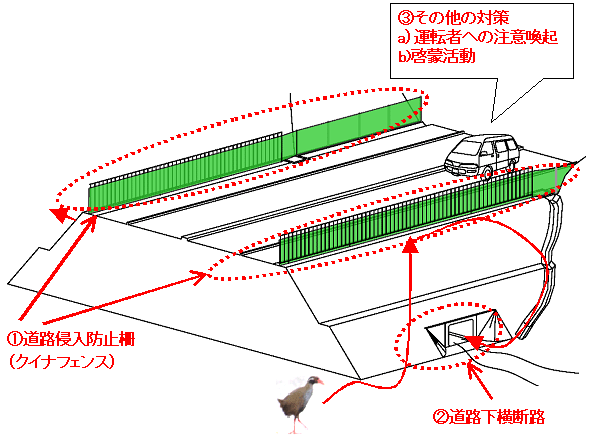 ③その他の対策
a) 運転者への注意喚起
b)啓蒙活動

①道路侵入防止柵
(クイナフェンス)

②道路下横断路